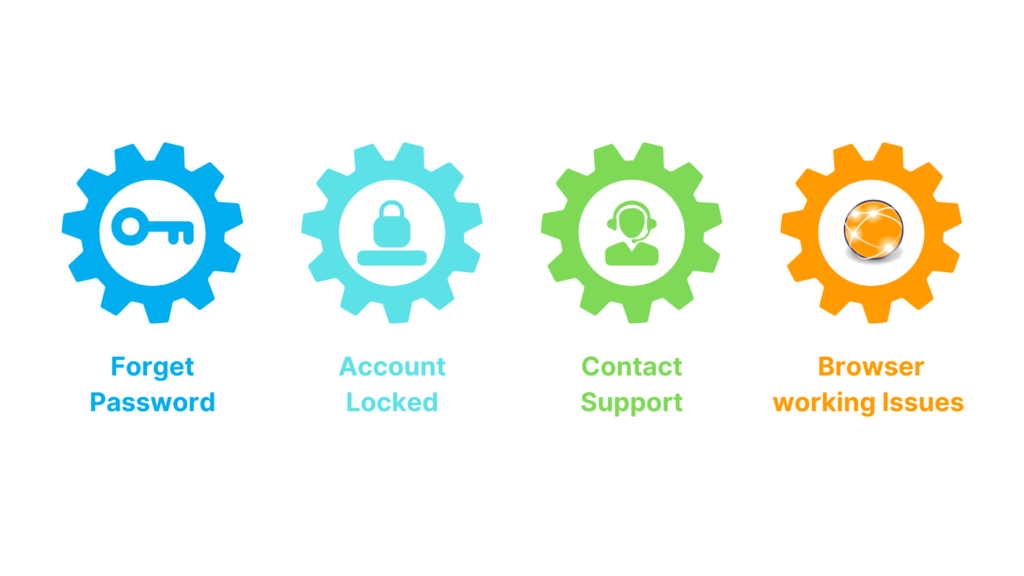 Forget Password

Account Locked

Contact Support

Browser working Issues